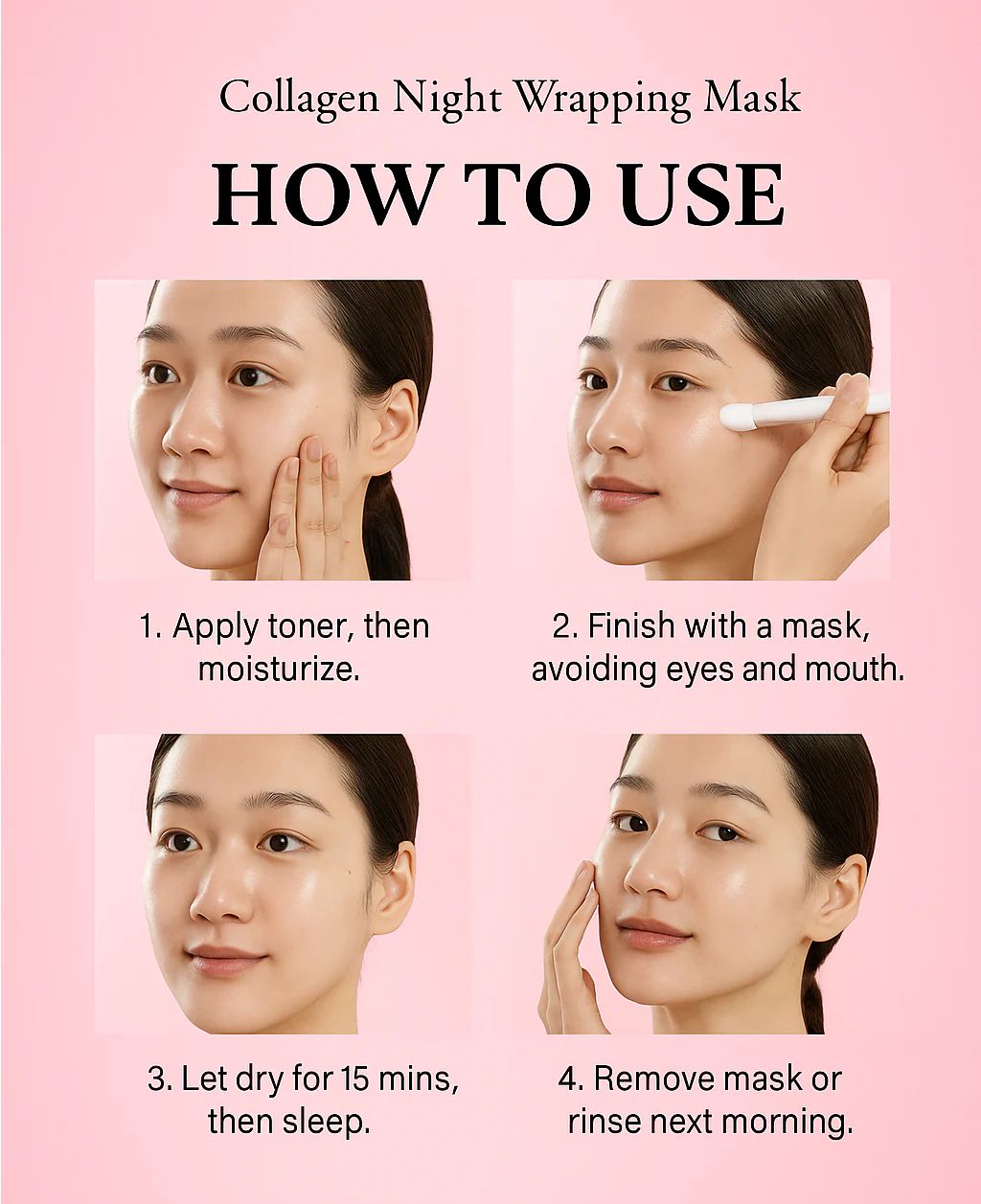 Collagen Night Wrapping Mask

HOW TO USE

1. Apply toner, then moisturize.

2. Finish with a mask, avoiding eyes and mouth.

3. Let dry for 15 mins, then sleep.

4. Remove mask or rinse next morning.